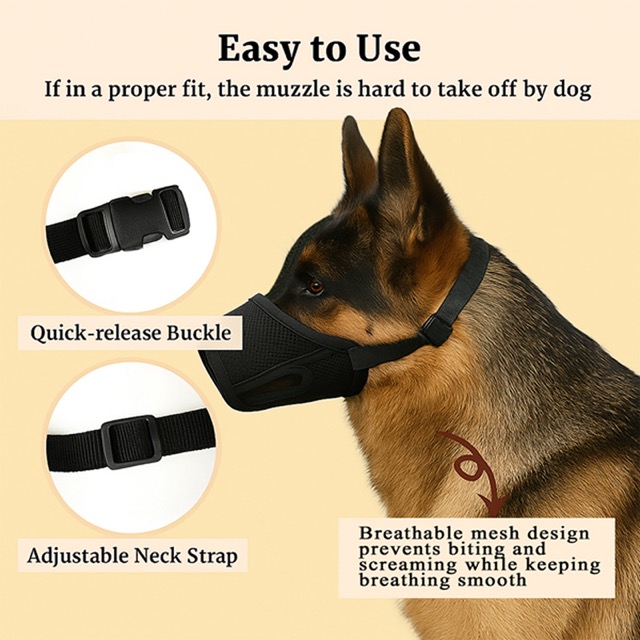 Easy to Use

If in a proper fit, the muzzle is hard to take off by dog

Quick-release Buckle

Adjustable Neck Strap

Breathable mesh design prevents biting and screaming while keeping breathing smooth